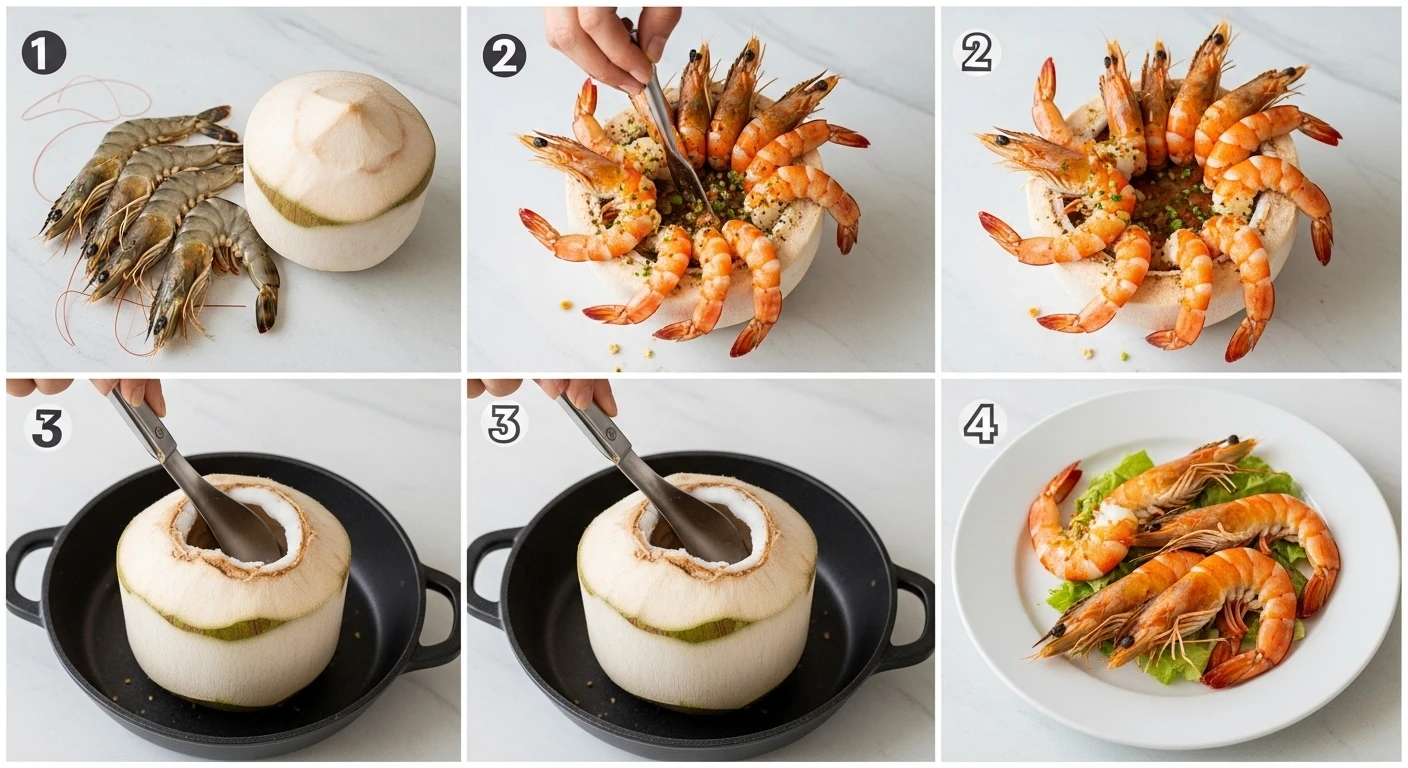 1

2

2

3

3

4