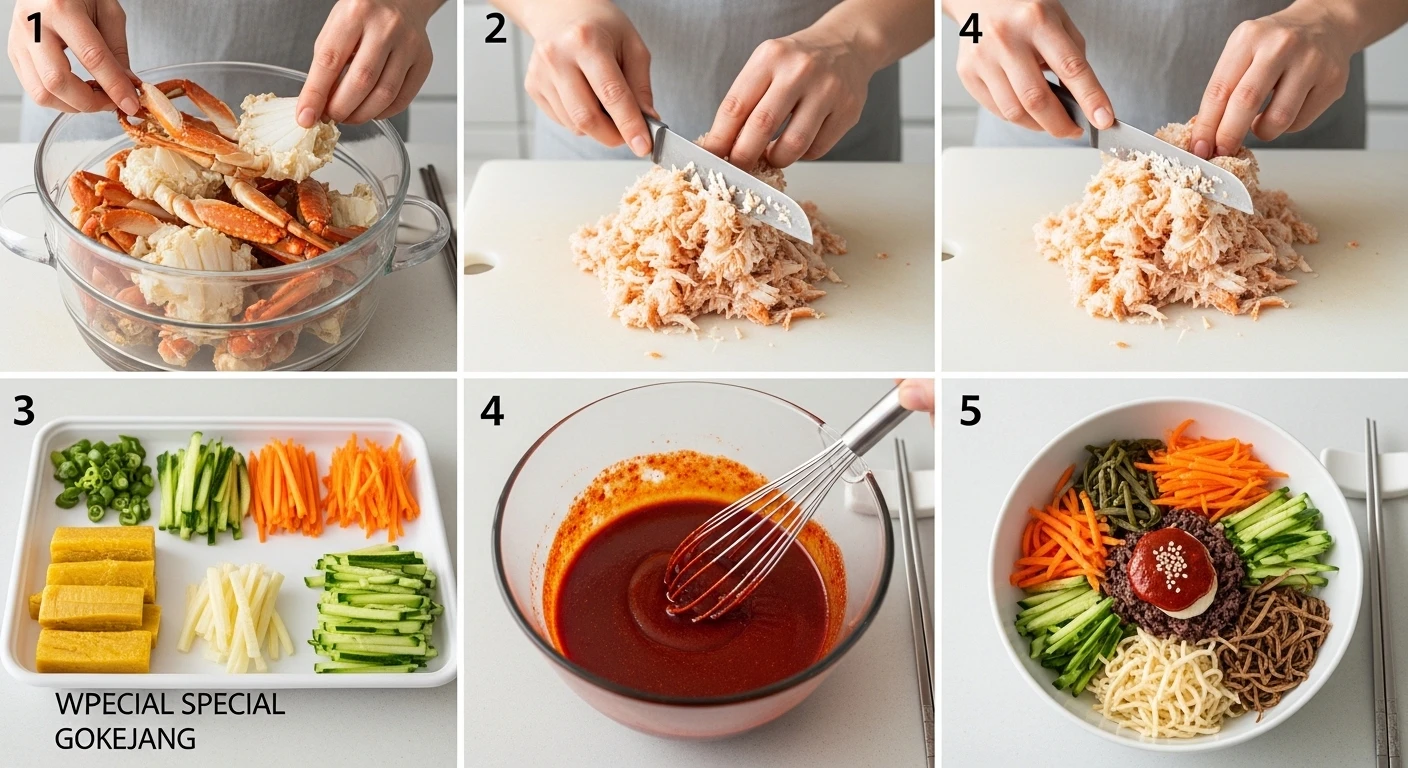 1

2

4

3

WPECIAL SPECIAL GOKEJANG

4

5